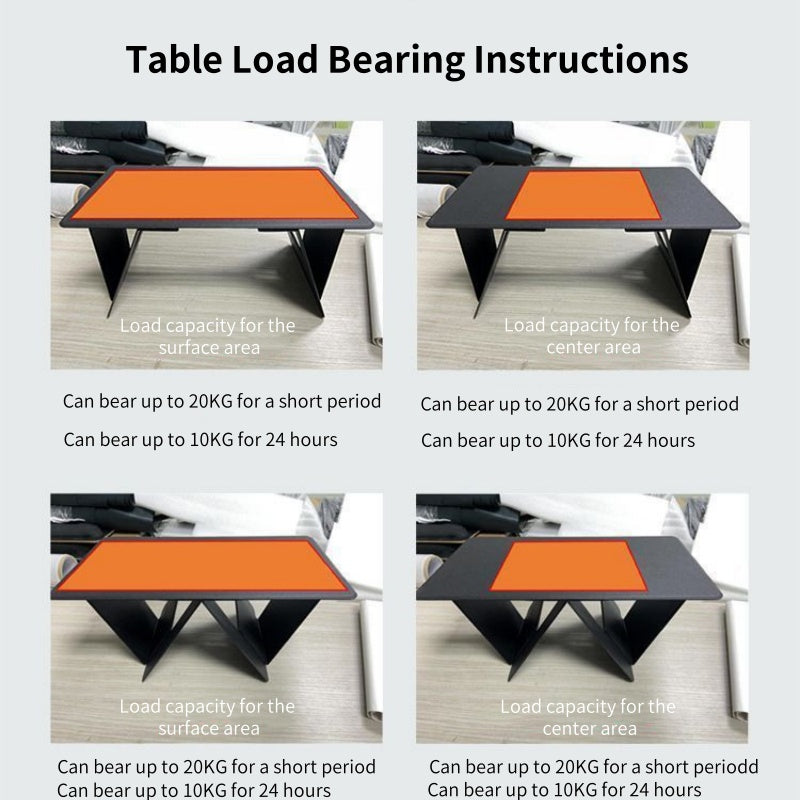 Table Load Bearing Instructions

Load capacity for the surface area

Can bear up to 20KG for a short period

Can bear up to 10KG for 24 hours

Load capacity for the center area

Can bear up to 20KG for a short period

Can bear up to 10KG for 24 hours

Load capacity for the surface area

Can bear up to 20KG for a short period
Can bear up to 10KG for 24 hours

Load capacity for the center area

Can bear up to 20KG for a short periodd
Can bear up to 10KG for 24 hours