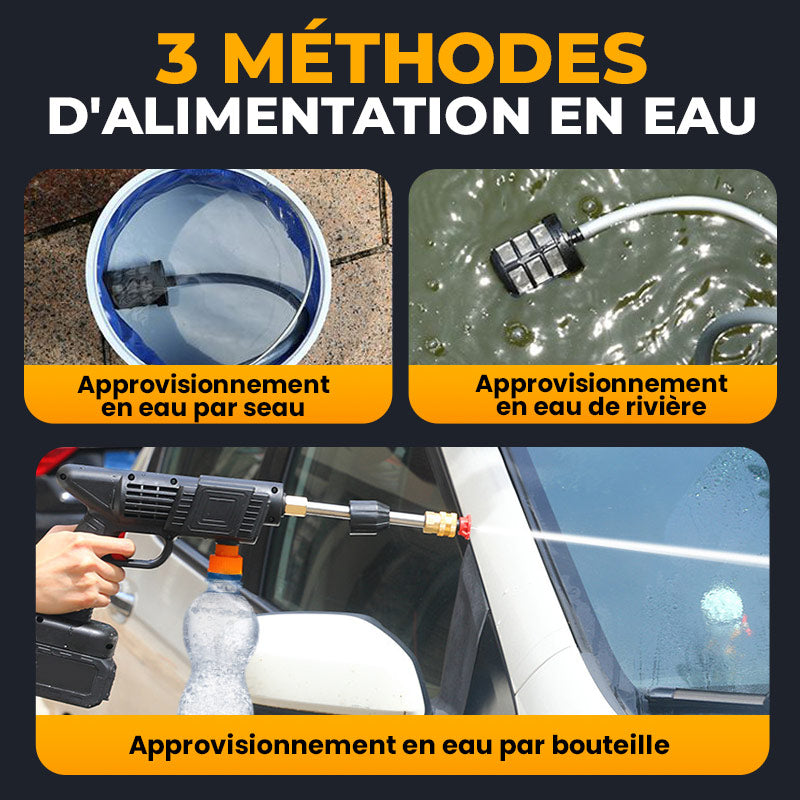 3 MÉTHODES
D'ALIMENTATION EN EAU

Approvisionnement en eau par seau

Approvisionnement en eau de rivière

Approvisionnement en eau par bouteille